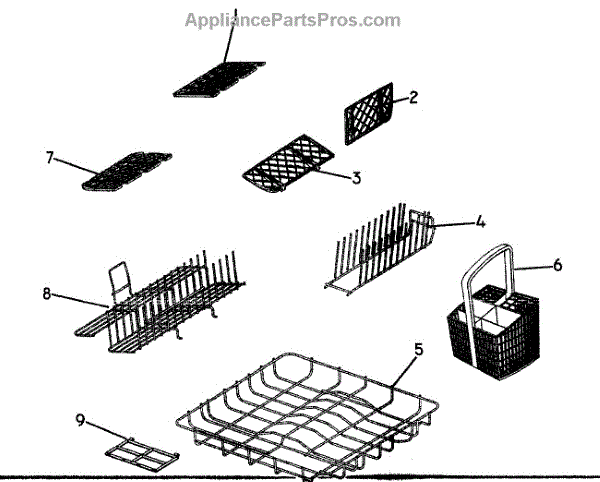 AppliancePartsPros.com

2

7

3

4

6

8

5

9