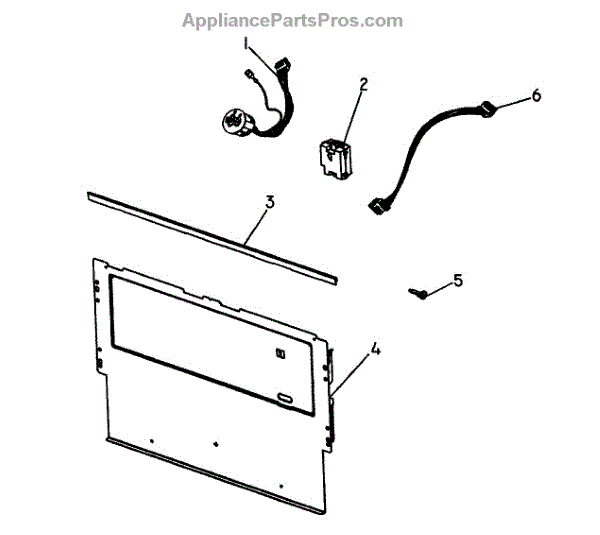 AppliancePartsPros.com

1
2
6
3
5
4