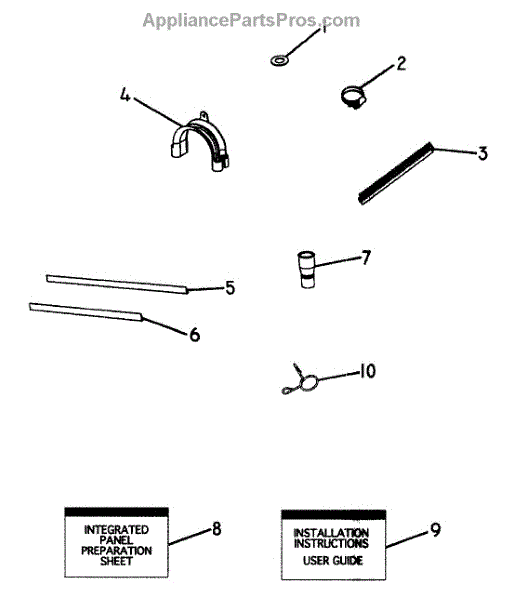 AppliancePartsPros.com

1

2

4

3

7

5

6

10

INTEGRATED PANEL PREPARATION SHEET

8

INSTALLATION INSTRUCTIONS

USER GUIDE

9