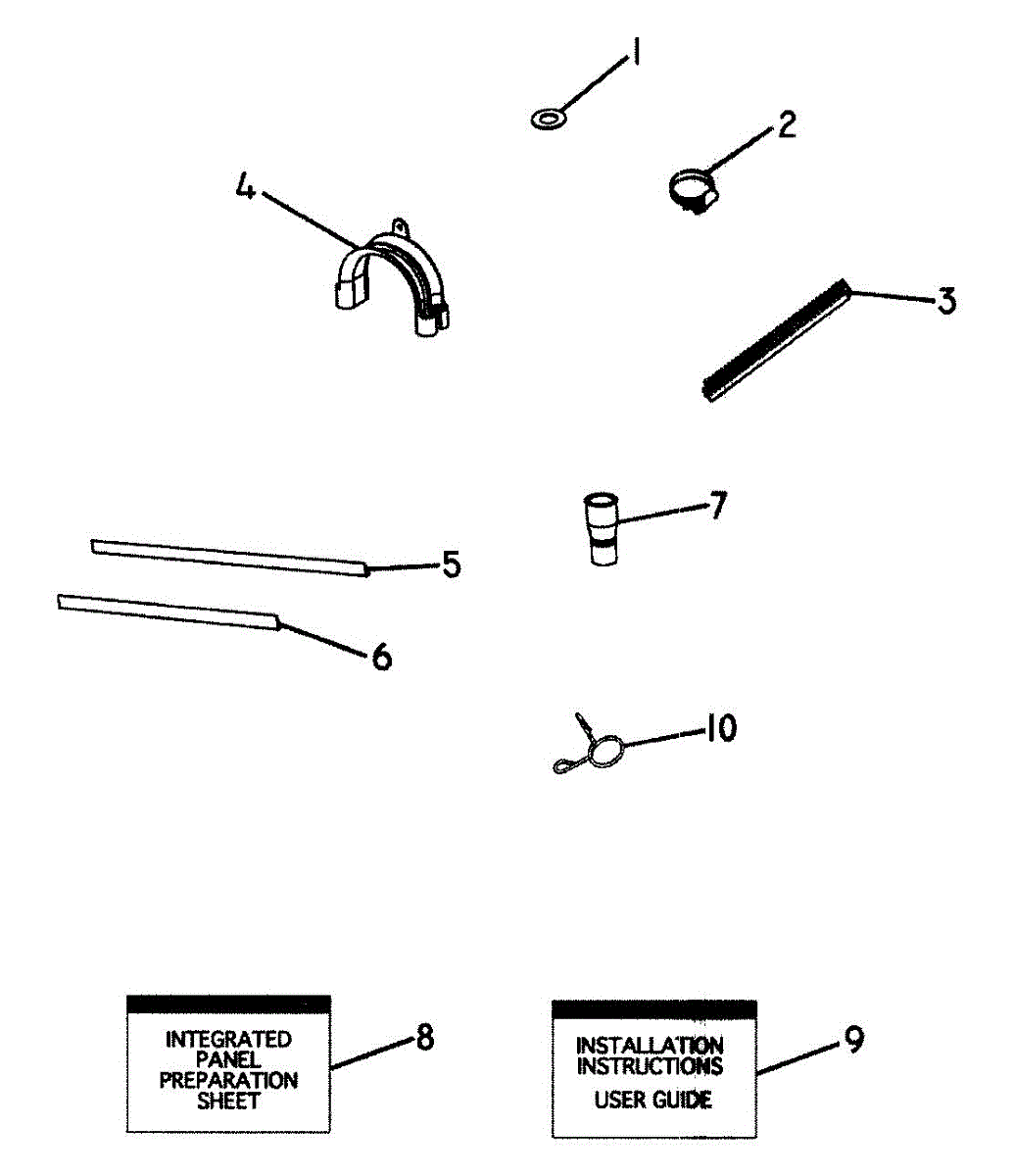 1

2

4

3

7

5

6

10

INTEGRATED PANEL PREPARATION SHEET

8

INSTALLATION INSTRUCTIONS

USER GUIDE

9