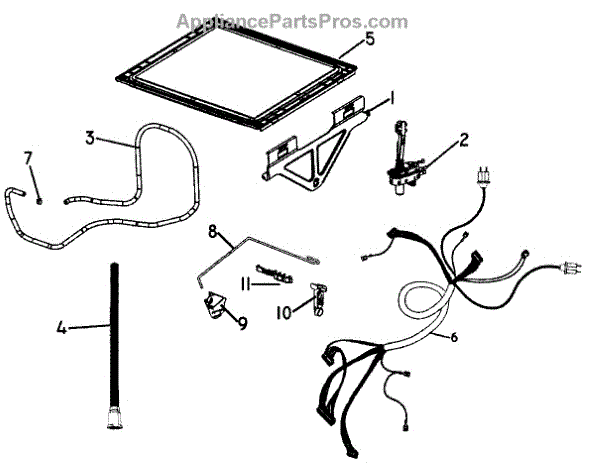 AppliancePartsPros.com

5
1
2
3
7
8
11
10
9
4
6