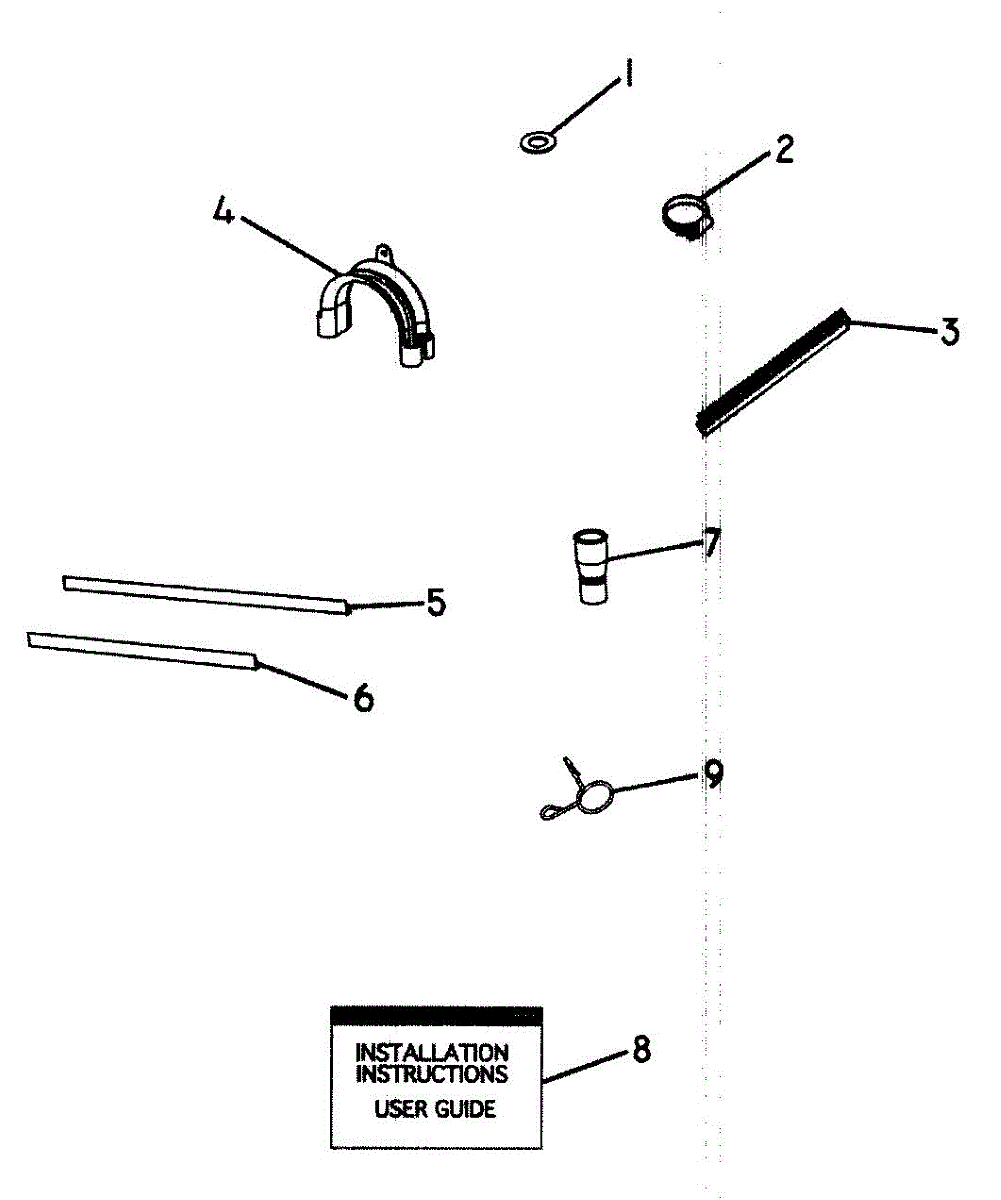 1
2
4
3
7
5
6
9
INSTALLATION INSTRUCTIONS
USER GUIDE
8