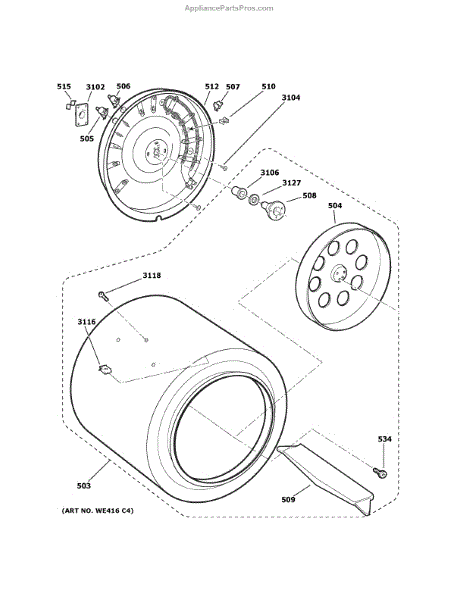 AppliancePartsPros.com

515 3102 506 512 507 510 3104 505 3106 3127 508 504 3118 3116 534 503 509

(ART NO. WE416 C4)