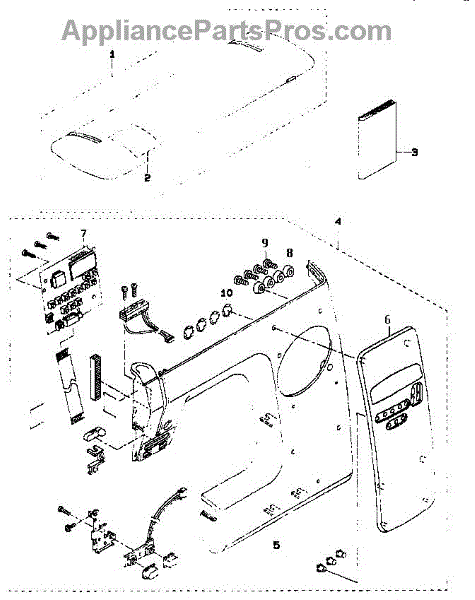 AppliancePartsPros.com

1

2

3

4

7

9

8

10

6

5