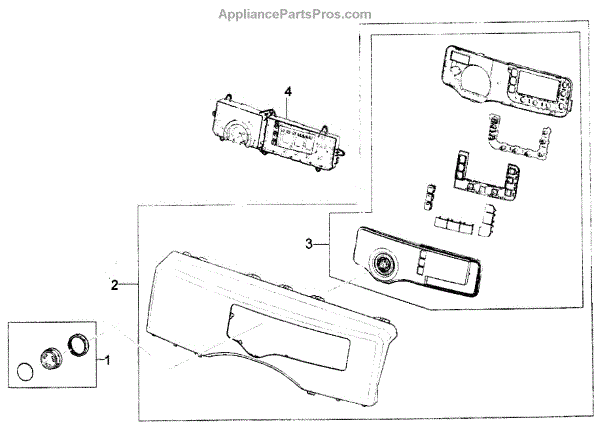 AppliancePartsPros.com

4

3

2

1