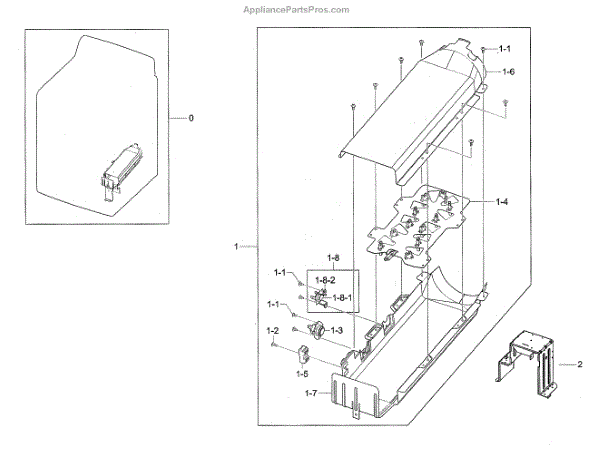 AppliancePartsPros.com

0

1-1
1-6
1-4
1
1-8
1-1
1-8-2
1-8-1
1-1
1-3
1-2
1-5
1-7
2