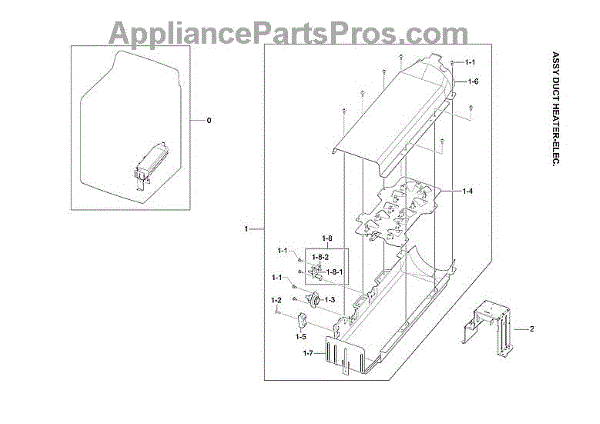 AppliancePartsPros.com

ASSY DUCT HEATER-ELEC.

0

1-1
1-6
1-4
1
1-8
1-1
1-8-2
1-8-1
1-1
1-3
1-2
1-5
1-7
2