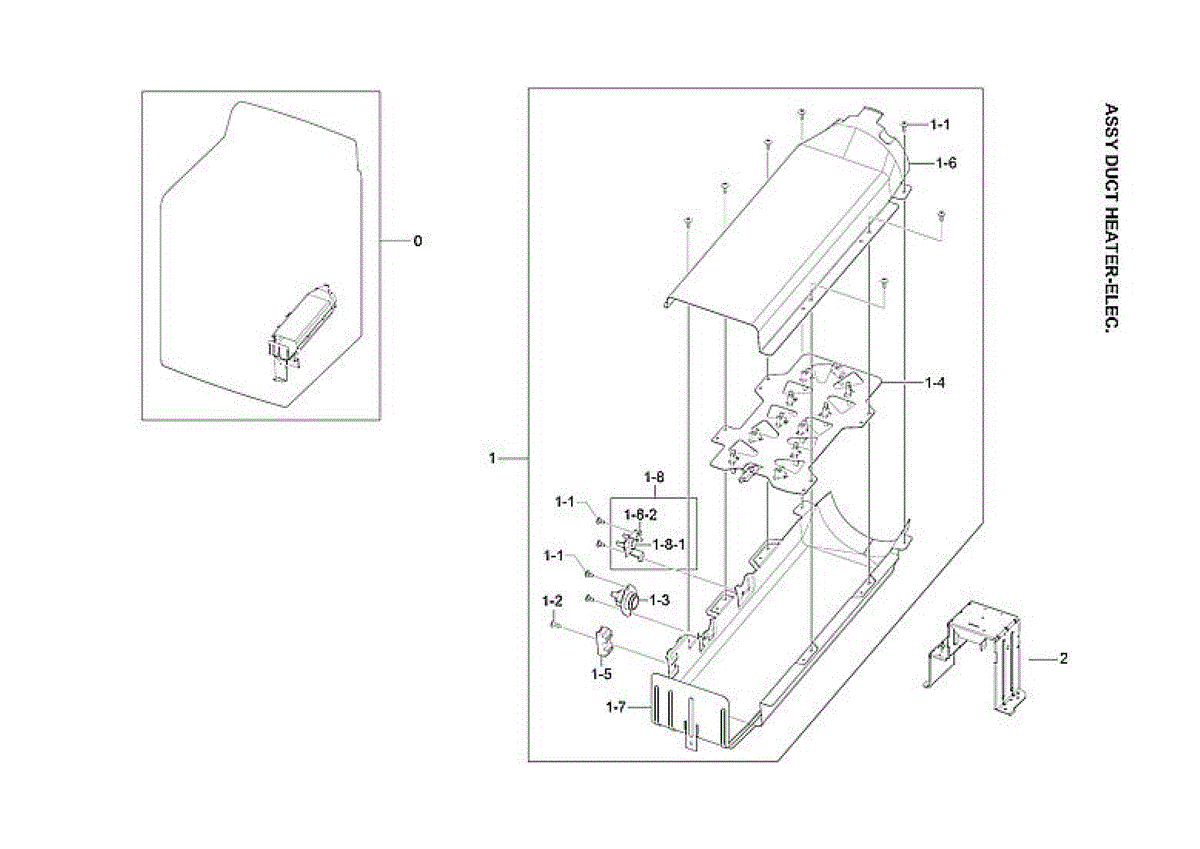 ASSY DUCT HEATER-ELEC.

0

1-1
1-6
1-4
1
1-8
1-1
1-8-2
1-8-1
1-1
1-3
1-2
1-5
1-7
2