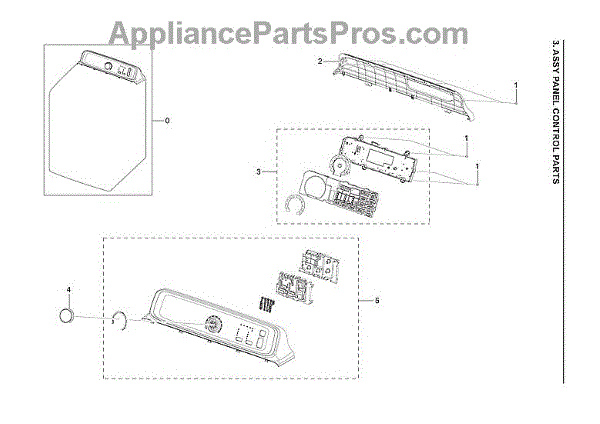 AppliancePartsPros.com

3. ASSY PANEL CONTROL PARTS

0

2

1

1

1

3

4

3

5