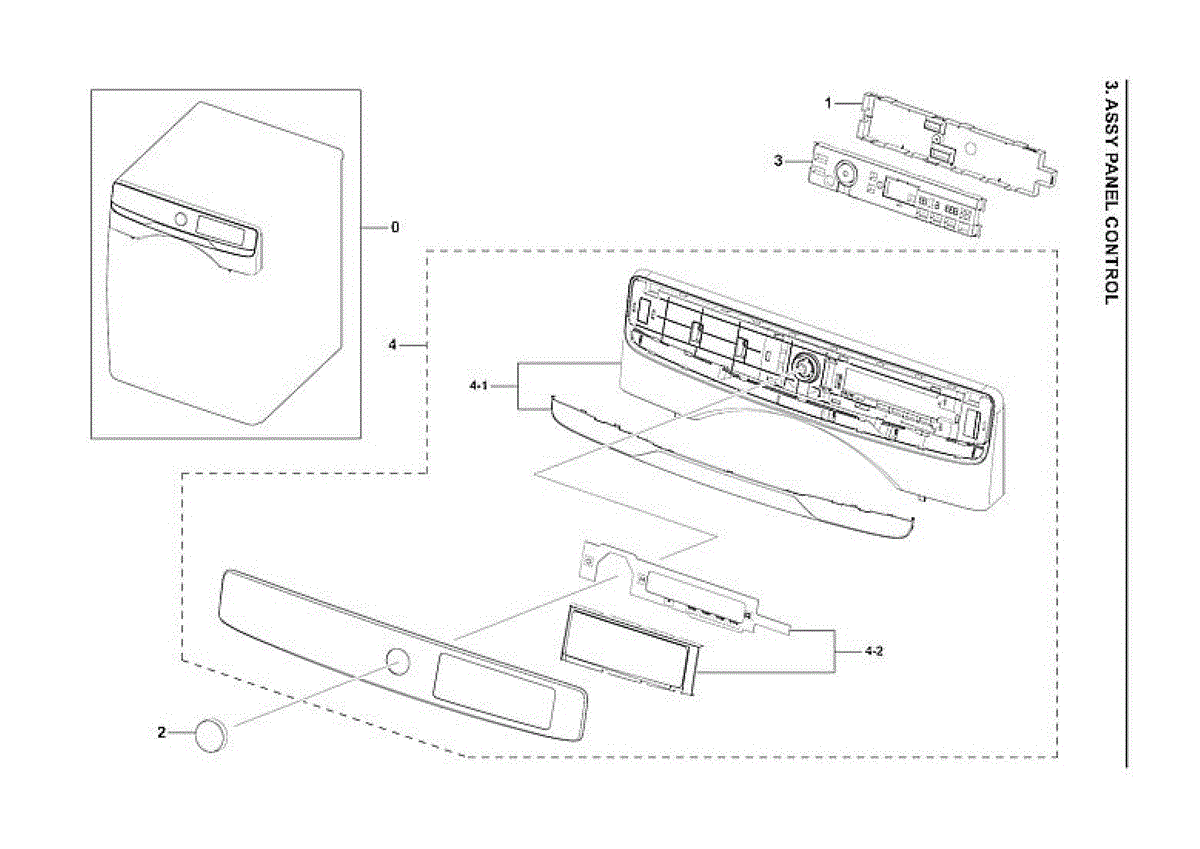 3. ASSY PANEL CONTROL

1

3

0

4

4-1

4-2

2