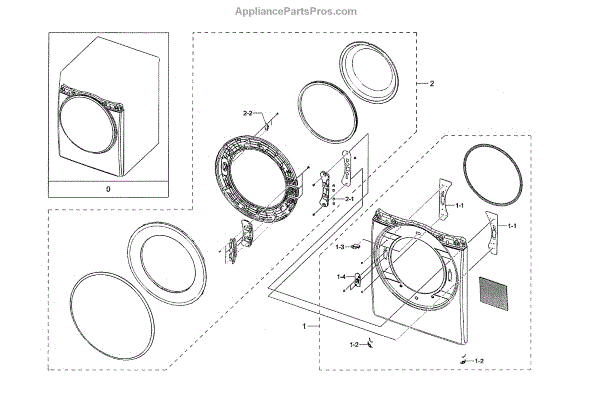 AppliancePartsPros.com

0

2

2-2

2-1

1-1

1-1

1-3

1-4

1

1-2

1-2