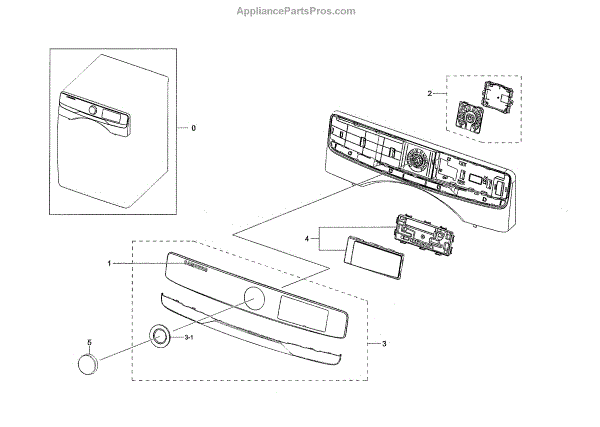 AppliancePartsPros.com

0

2

4

1

5

3-1

3