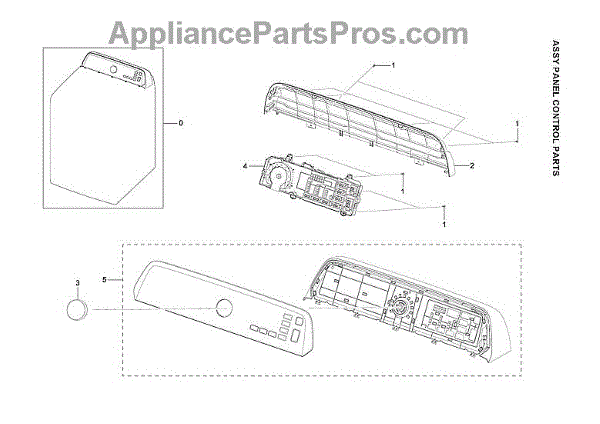 AppliancePartsPros.com

ASSY PANEL CONTROL PARTS

0

1

1

2

4

1

1

3

5