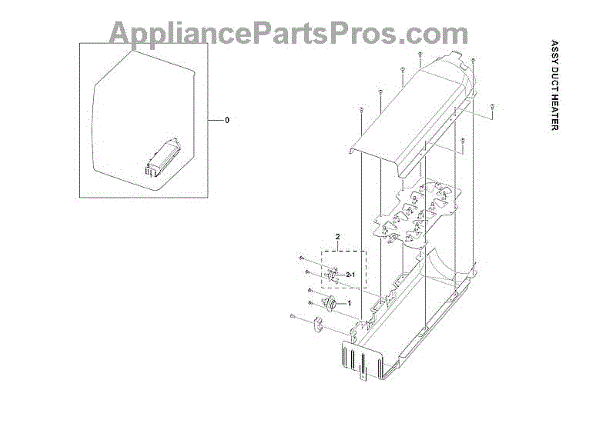 AppliancePartsPros.com

ASSY DUCT HEATER

0

2

2-1

1