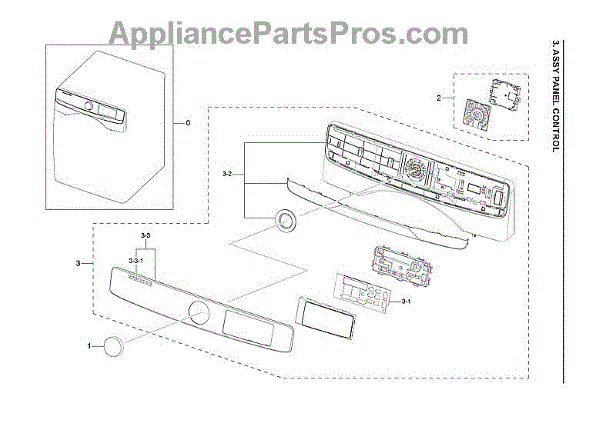 AppliancePartsPros.com

3. ASSY PANEL CONTROL

0

2

3-2

3-3

3-3-1

3

3-1

1