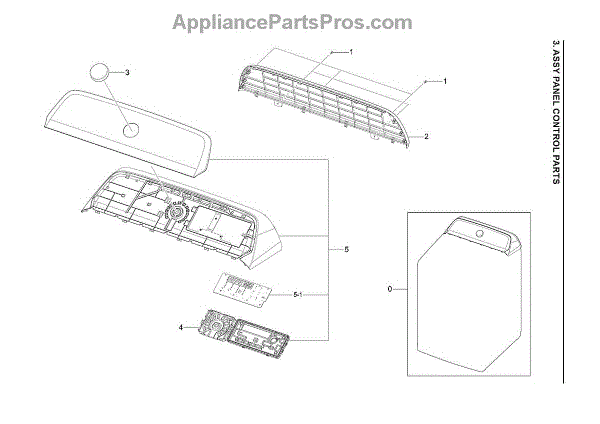 AppliancePartsPros.com

3. ASSY PANEL CONTROL PARTS

3

1

1

2

5

5-1

4

0