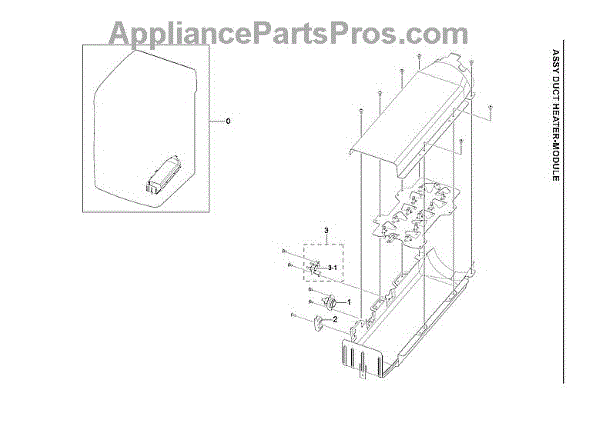 AppliancePartsPros.com

ASSY DUCT HEATER-MODULE

0

3

3-1

1

2