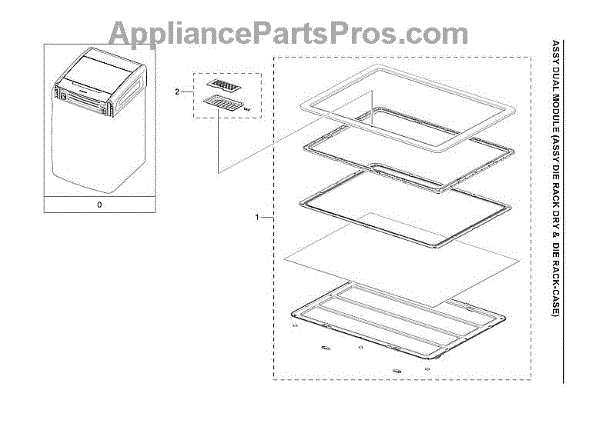 AppliancePartsPros.com

0

2

1

ASSY DUAL MODULE (ASSY DIE RACK DRY & DIE RACK-CASE)