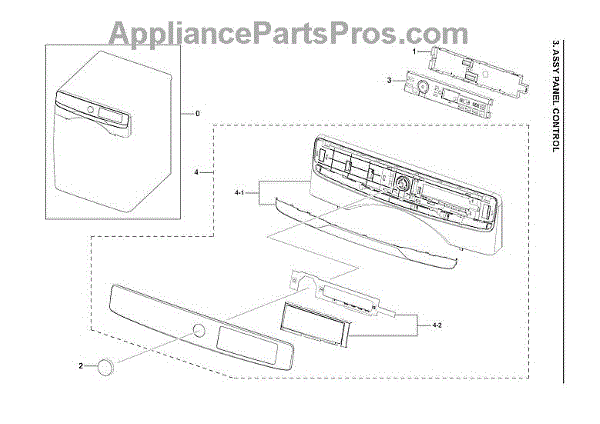 AppliancePartsPros.com

3. ASSY PANEL CONTROL

1
3
0
4
4-1
4-2
2