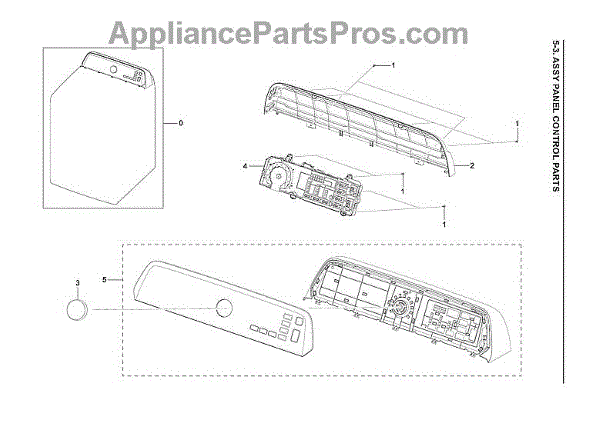 AppliancePartsPros.com

5-3. ASSY PANEL CONTROL PARTS

0

1

1

2

4

1

1

3

5