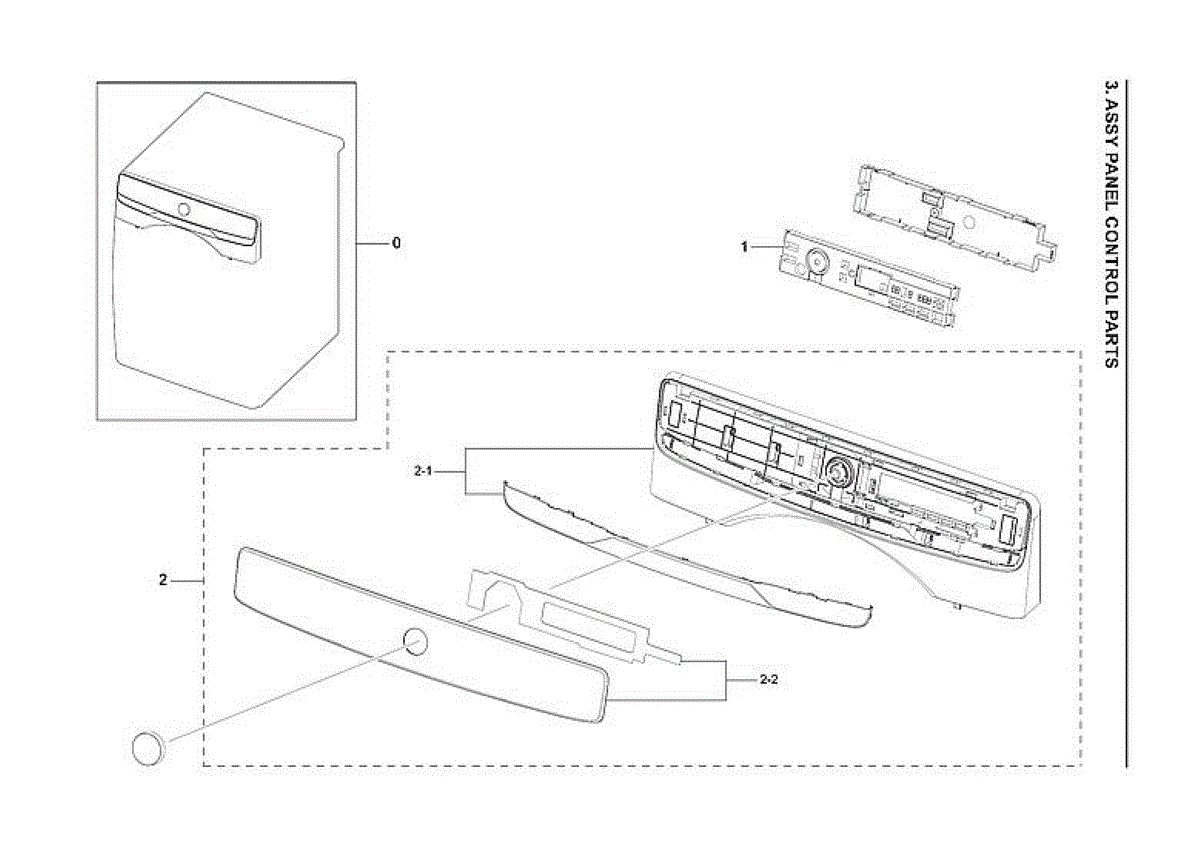 3. ASSY PANEL CONTROL PARTS

0

1

2-1

2

2-2