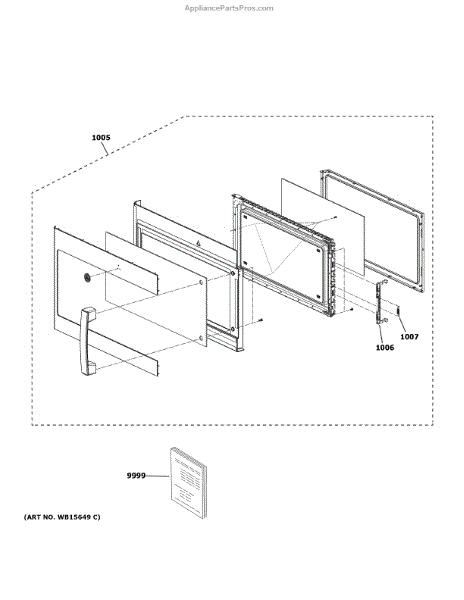 AppliancePartsPros.com

1005

1007

1006

9999

(ART NO. WB15649 C)