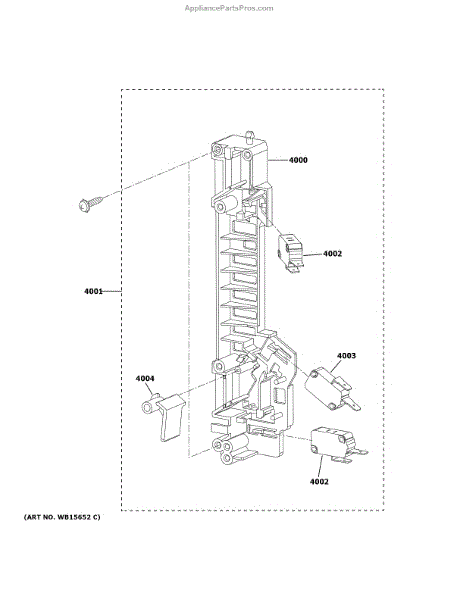 AppliancePartsPros.com

4000

4002

4001

4003

4004

4002

(ART NO. WB15652 C)