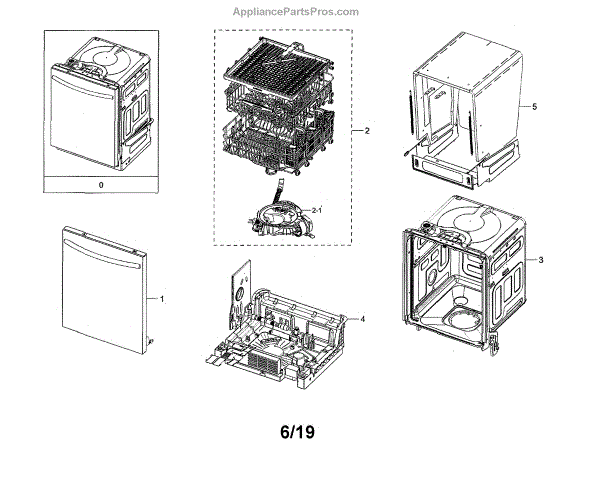 AppliancePartsPros.com

0

2

2-1

5

1

4

3

6/19