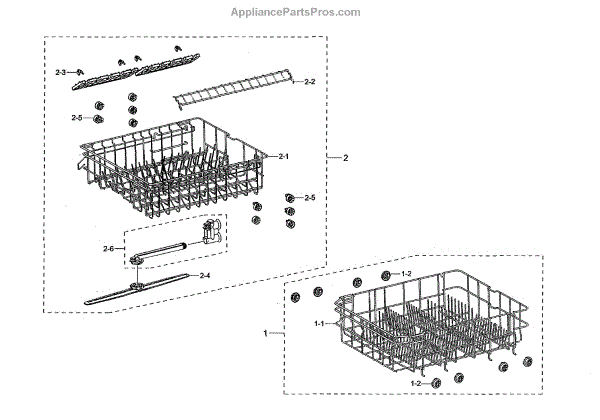 AppliancePartsPros.com

2-3
2-2
2-5
2-1
2
2-5
2-6
2-4
1-2
1-1
1
1-2