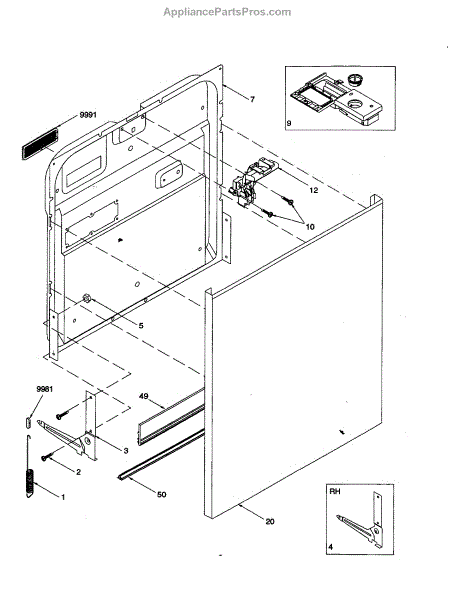 AppliancePartsPros.com

9991

7

9

12

10

5

9981

49

3

2

1

50

20

RH

4