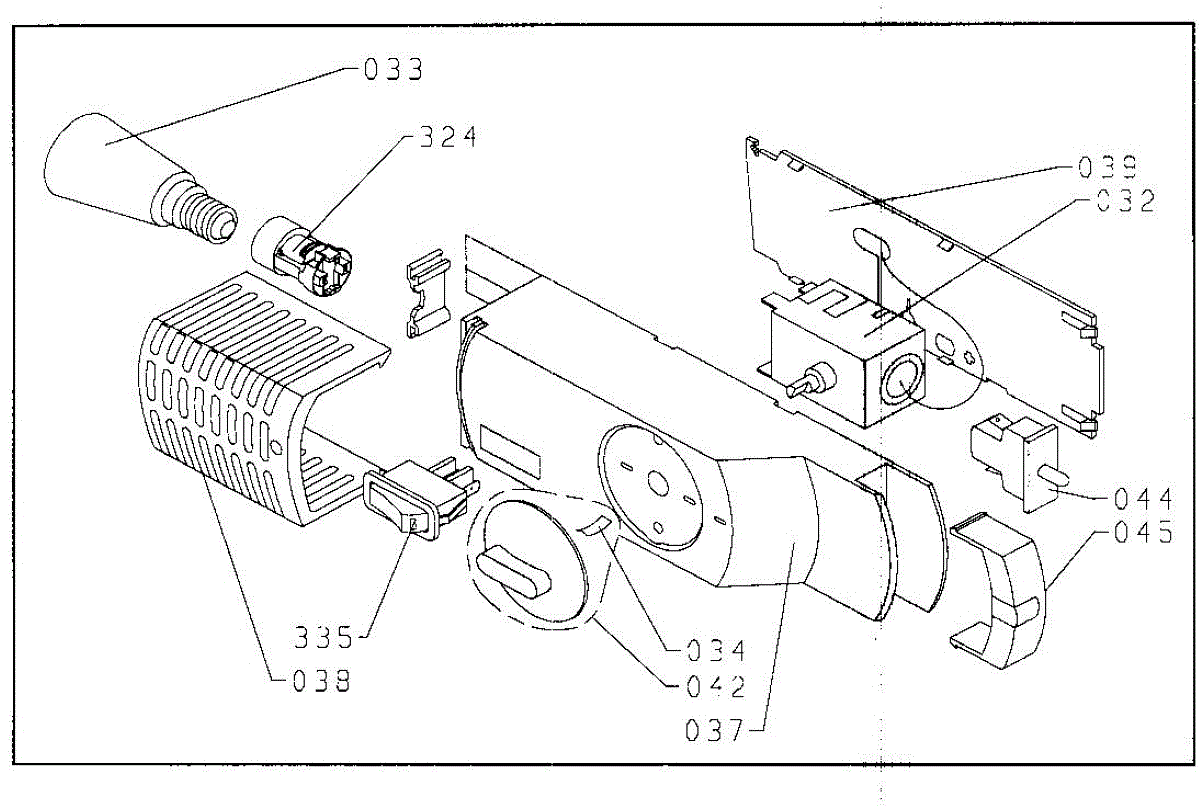 033
324
039
032
044
045
335
038
034
042
037