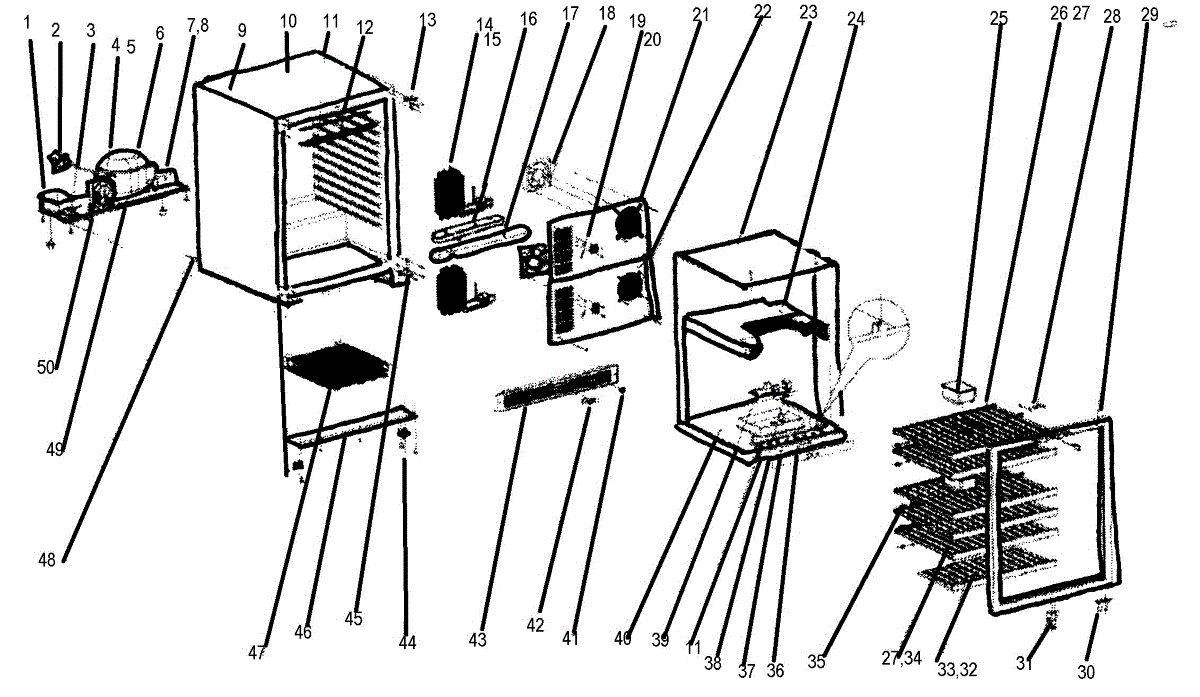 1 2 3 4 5 6 7,8 9 10 11 12 13 14 15 16 17 18 19 20 21 22 23 24 25 26 27 28 29

50 49 48 47 46 45 44 43 42 41 40 39 11 38 37 36 35 27,34 33,32 31 30