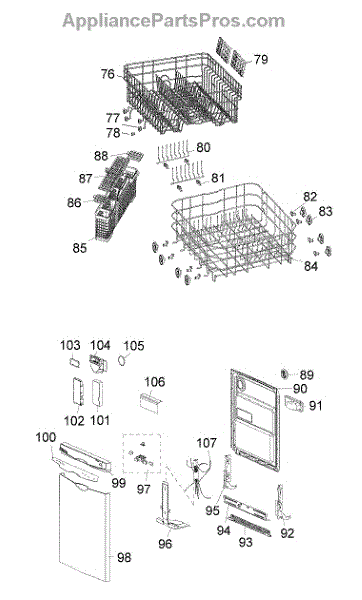 AppliancePartsPros.com

76
79
77
78
80
88
87
81
86
82
83
85
84

103
104
105
89
106
90
91
102
101
100
107
99
97
95
94
96
93
92
98