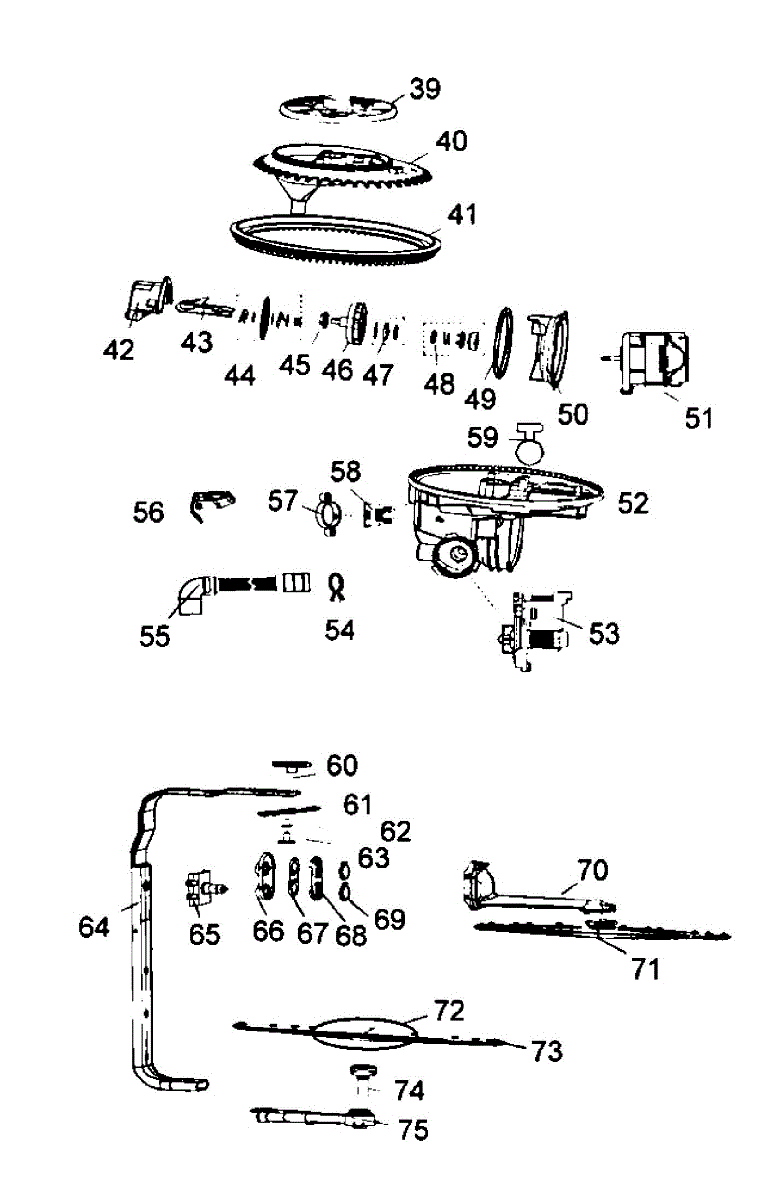 39
40
41
42 43 44 45 46 47 48 49 50 51
59
58
56 57 52
55 54 53
60
61
62
63
64 65 66 67 68 69
70
71
72
73
74
75