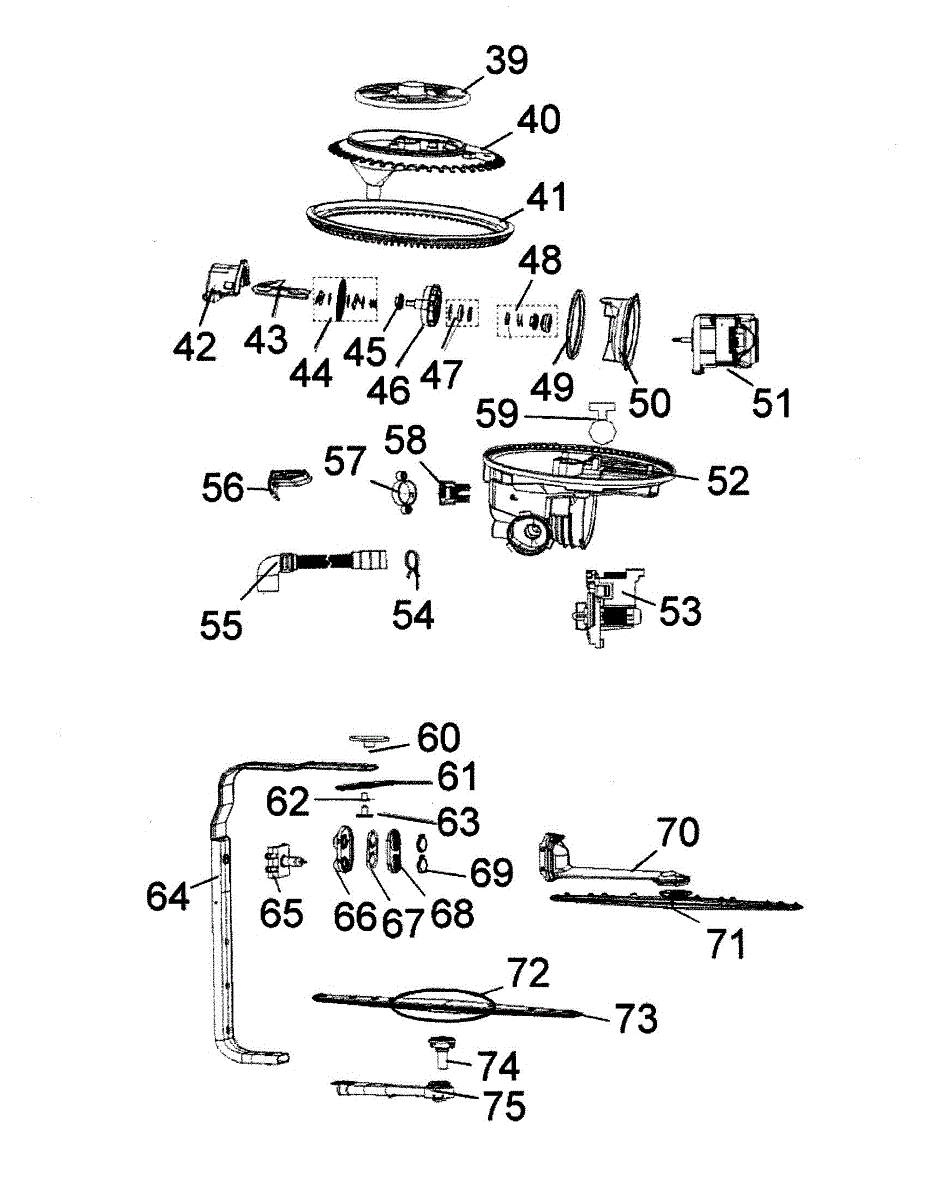 39
40
41
48
42
43
44
45
46
47
49
50
51
59
58
57
56
52
55
54
53
60
61
62
63
70
64
65
66
67
68
69
71
72
73
74
75