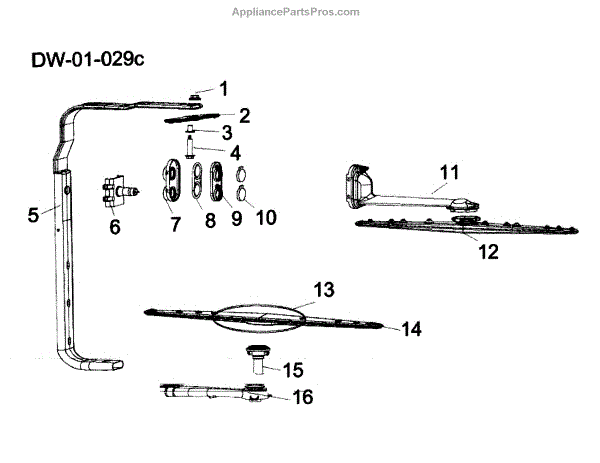 AppliancePartsPros.com

DW-01-029c

1
2
3
4
5
6
7
8
9
10
11
12
13
14
15
16