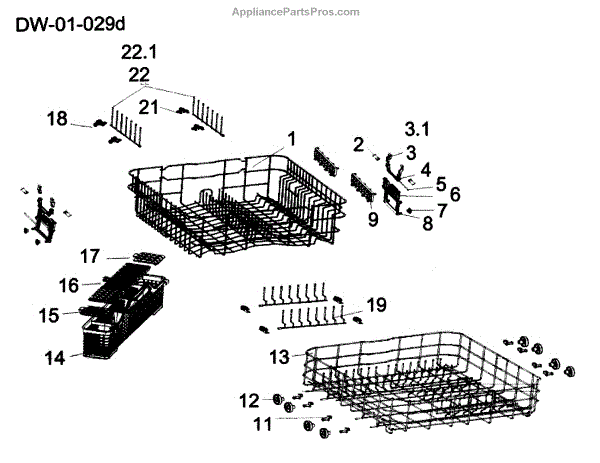 AppliancePartsPros.com

DW-01-029d

22.1
22
21
18
1
3.1
2
3
4
5
6
7
8
9
17
16
15
14
19
13
12
11