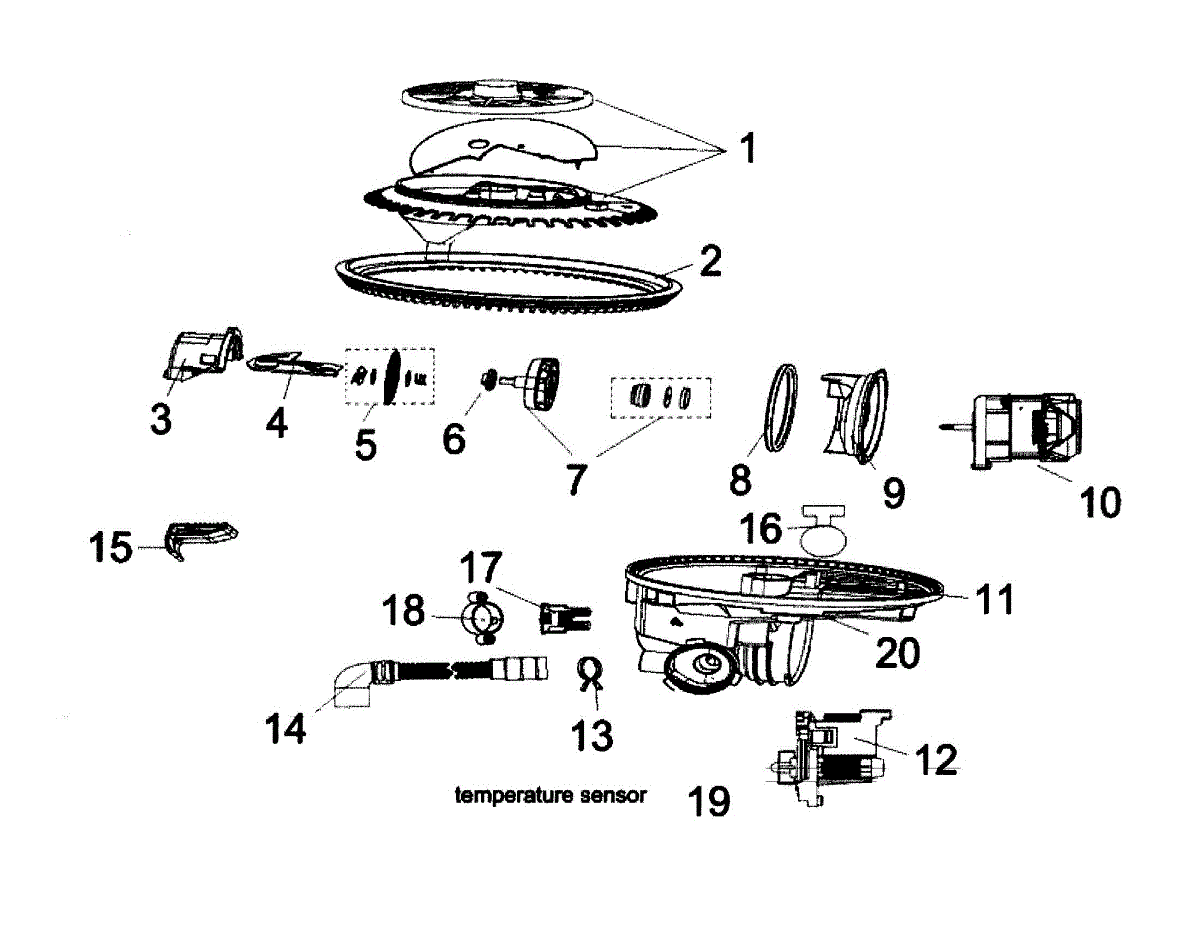 1
2
3
4
5
6
7
8
9
10
15
16
17
18
11
20
14
13
12
temperature sensor
19