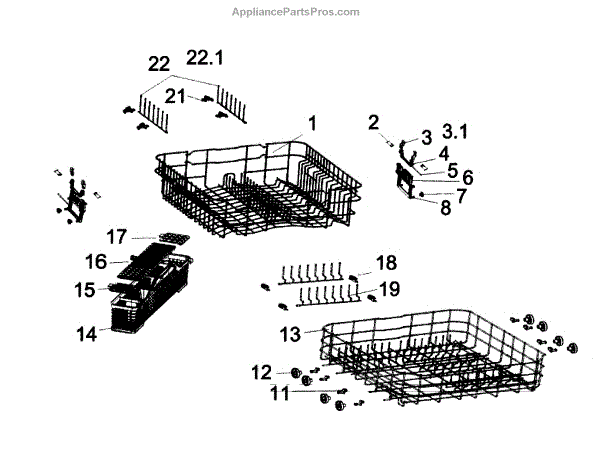 AppliancePartsPros.com

22 22.1

21

1

2 3 3.1

4

5 6

7

8

17

16

15

14

18

19

13

12

11