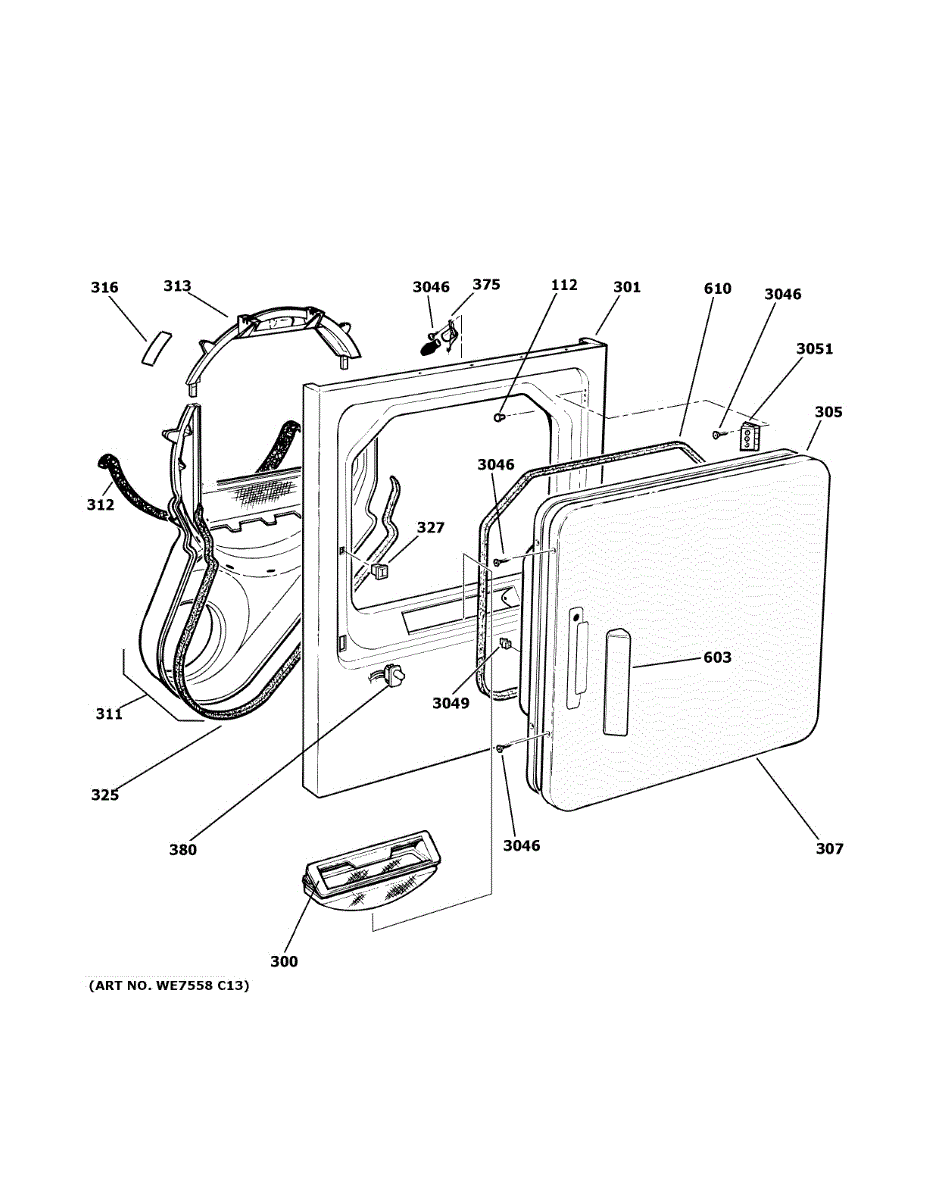 316
313
3046
375
112
301
610
3046
3051
305
312
3046
327
603
3049
311
325
380
3046
307
300
(ART NO. WE7558 C13)