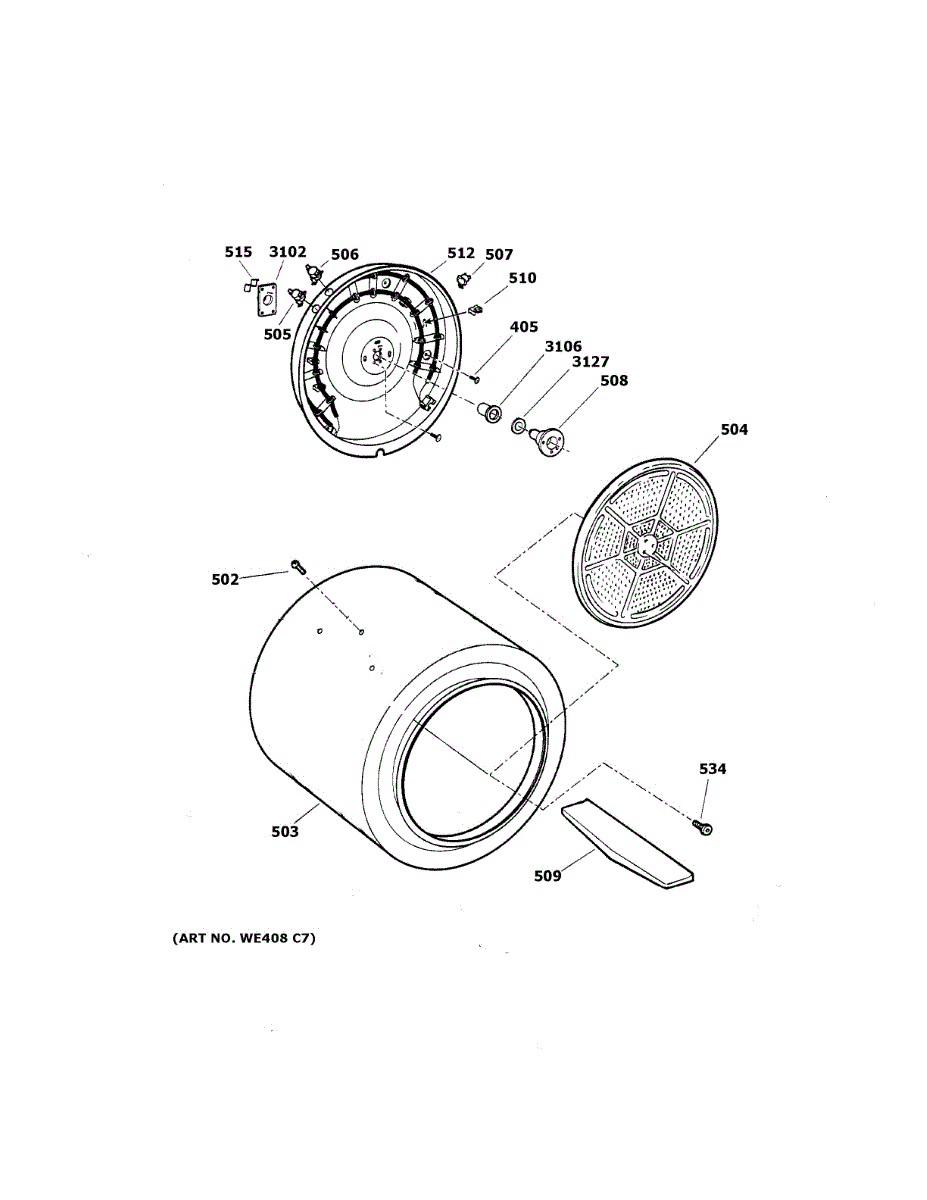 515
3102
506
512
507
510
505
405
3106
3127
508
504
502
534
503
509

(ART NO. WE408 C7)