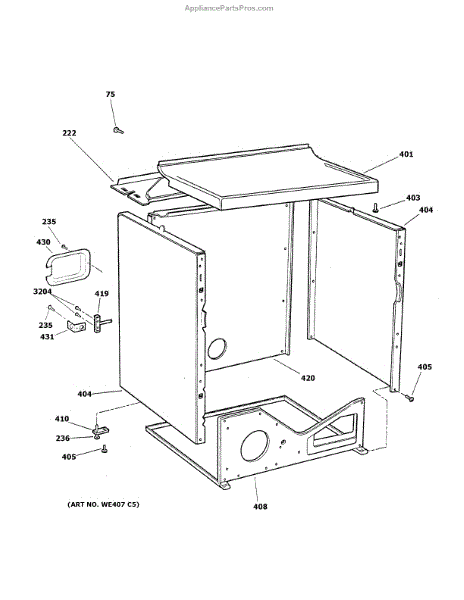 AppliancePartsPros.com

75

222

401

403

404

235

430

3204

419

235

431

420

405

404

410

236

405

408

(ART NO. WE407 C5)