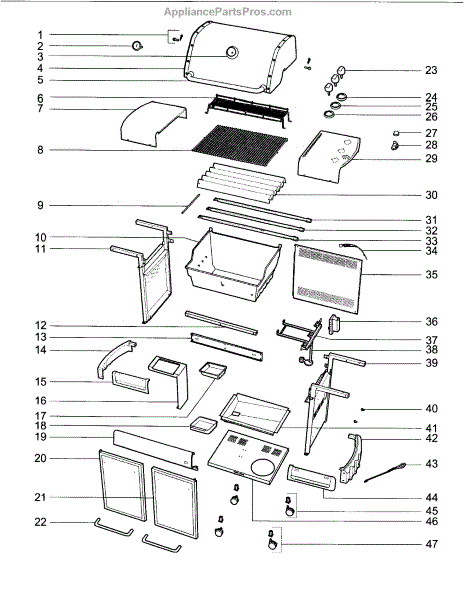 AppliancePartsPros.com

1
2
3
4
5
6
7
8
9
10
11
12
13
14
15
16
17
18
19
20
21
22
23
24
25
26
27
28
29
30
31
32
33
34
35
36
37
38
39
40
41
42
43
44
45
46
47