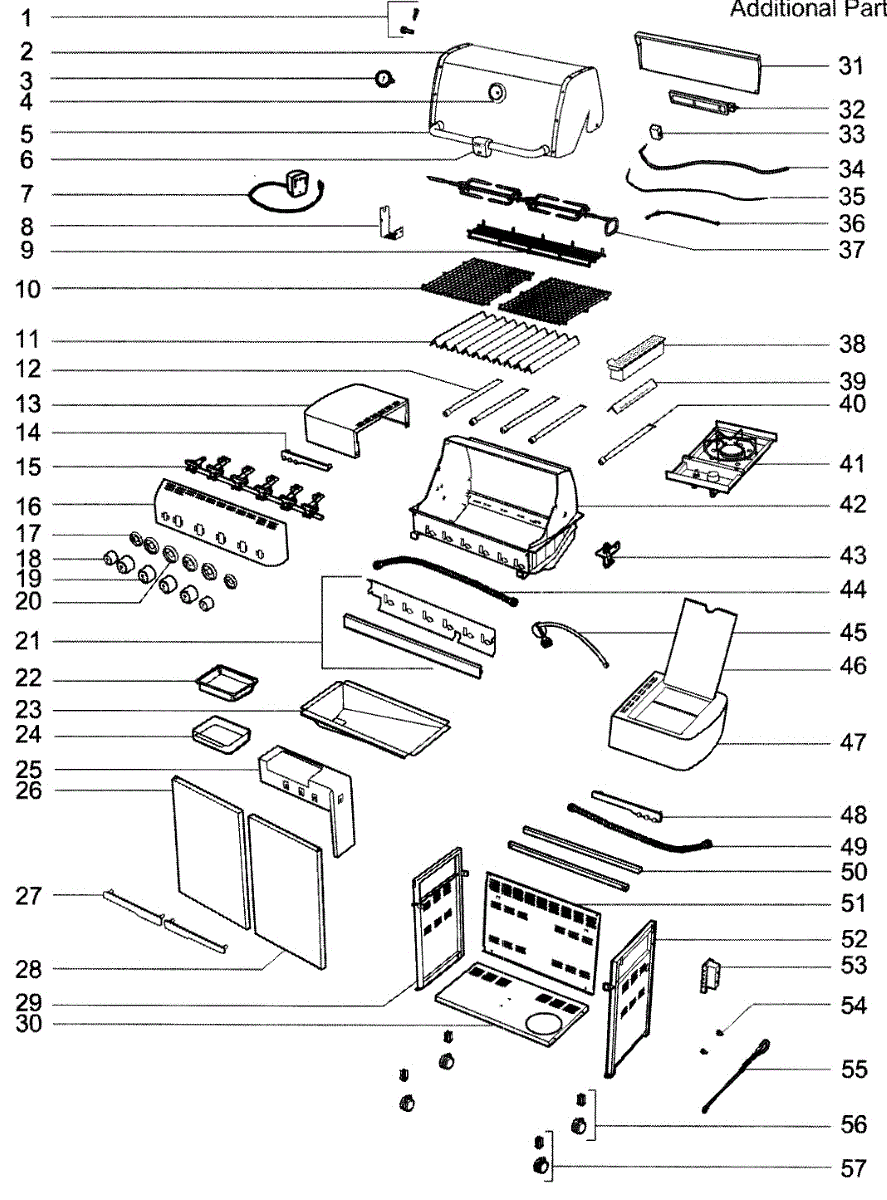 Additional Part

1
2
3
4
5
6
7
8
9
10
11
12
13
14
15
16
17
18
19
20
21
22
23
24
25
26
27
28
29
30

31
32
33
34
35
36
37
38
39
40
41
42
43
44
45
46
47
48
49
50
51
52
53
54
55
56
57