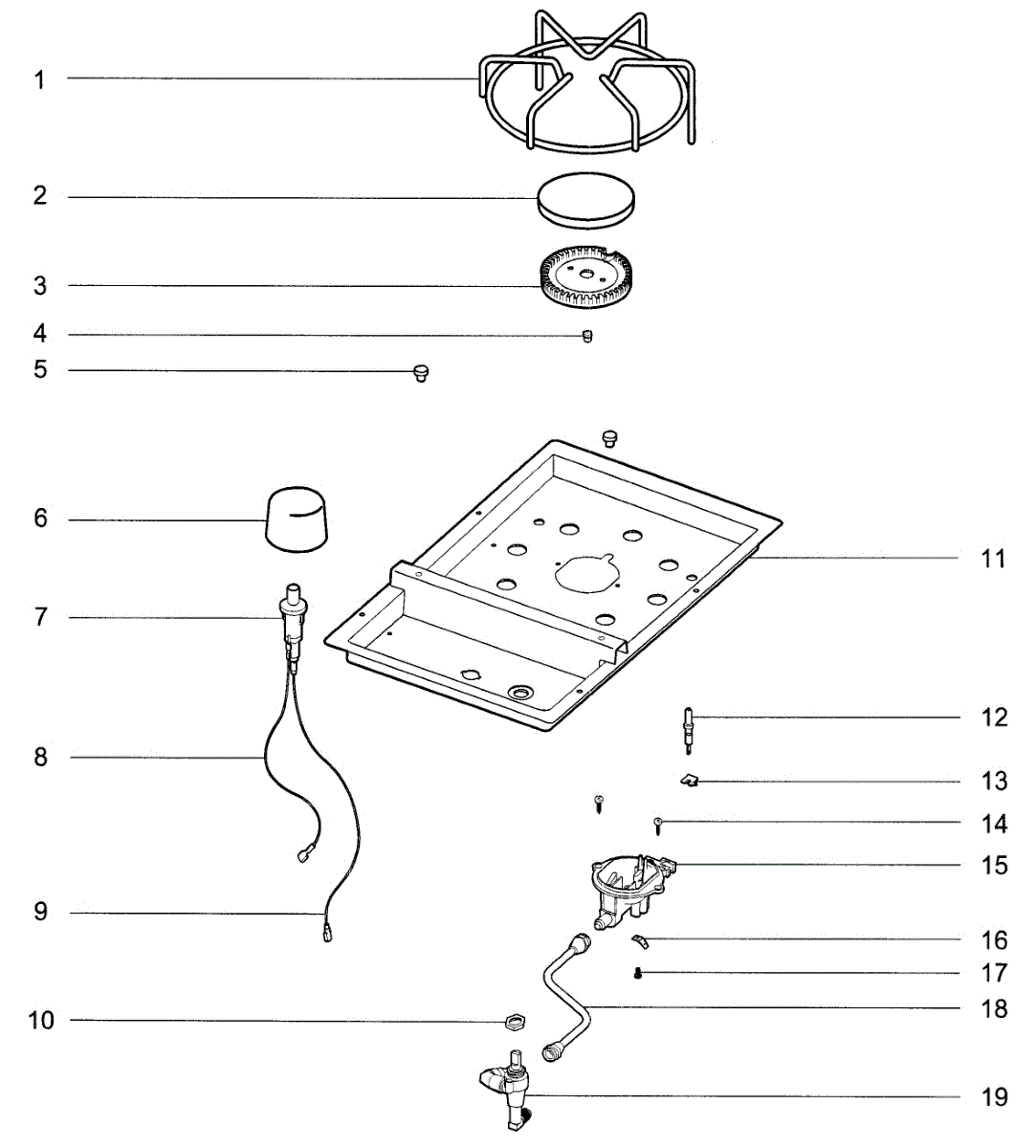 1
2
3
4
5
6
7
8
9
10
11
12
13
14
15
16
17
18
19