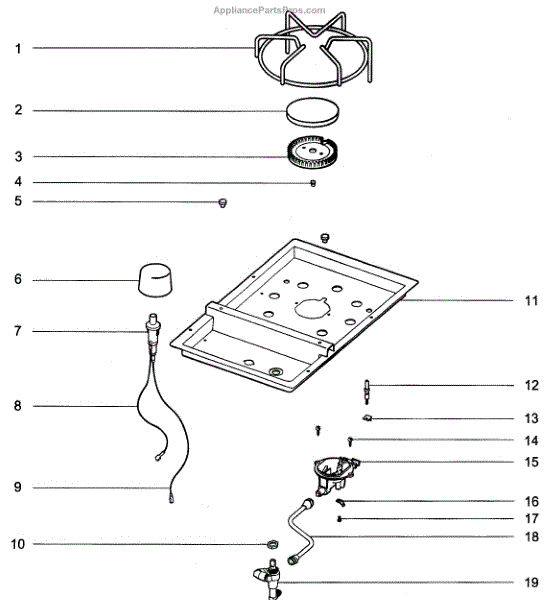 AppliancePartsPros.com

1
2
3
4
5
6
7
8
9
10
11
12
13
14
15
16
17
18
19