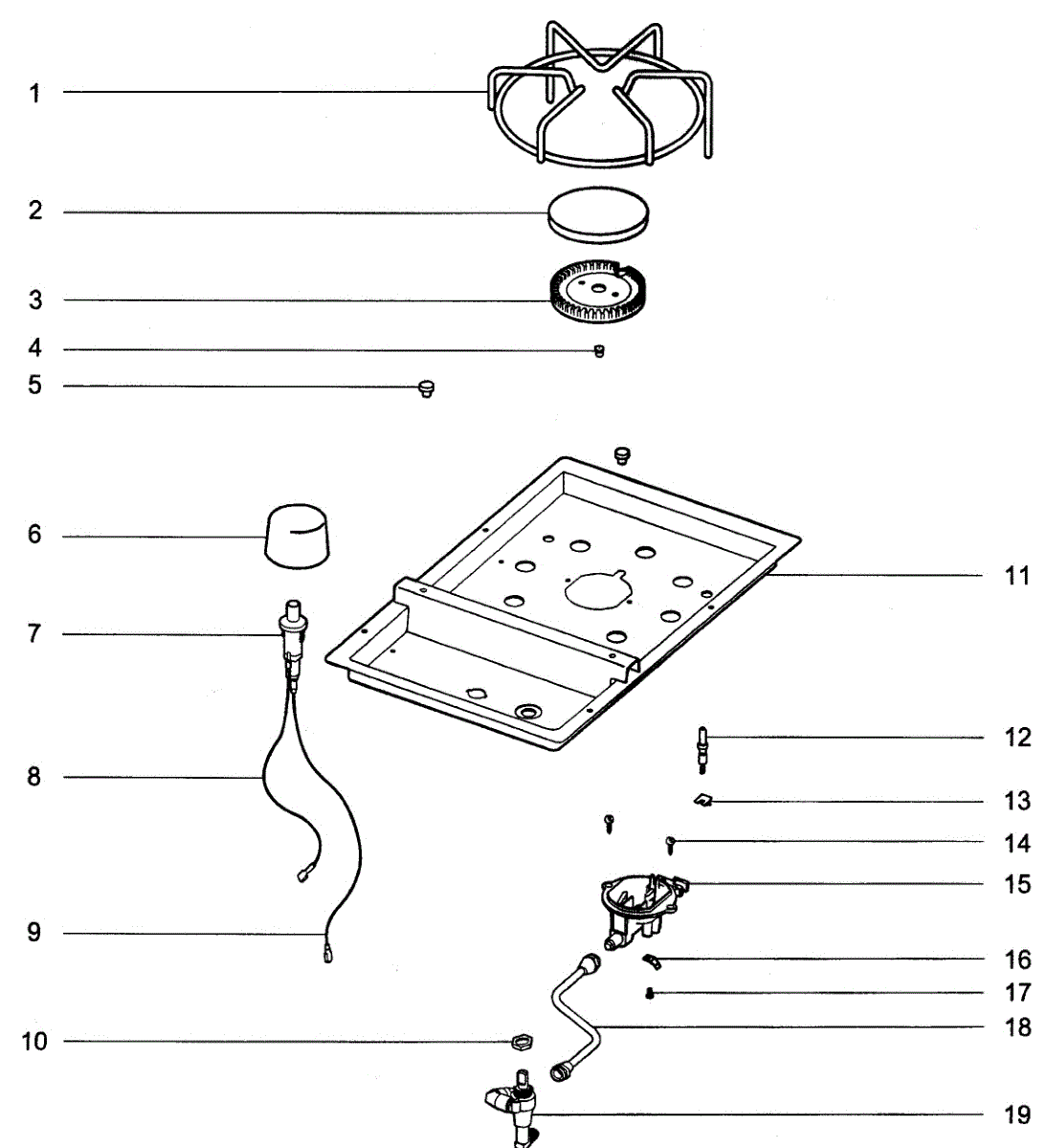 1
2
3
4
5
6
7
8
9
10
11
12
13
14
15
16
17
18
19