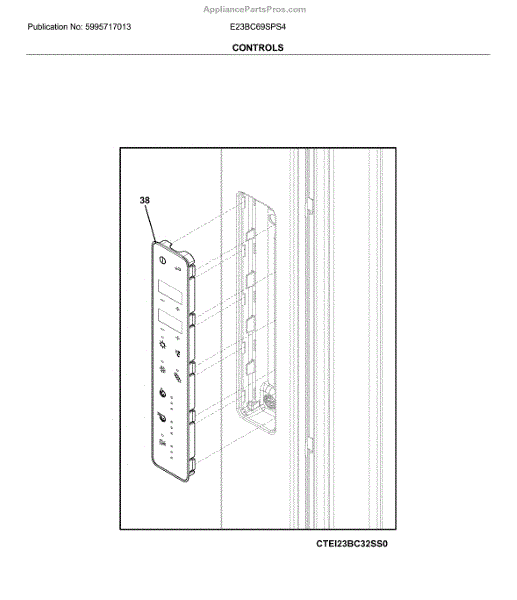 AppliancePartsPros.com

Publication No: 5995717013

E23BC69SPS4

CONTROLS

38

CTEI23BC32SS0