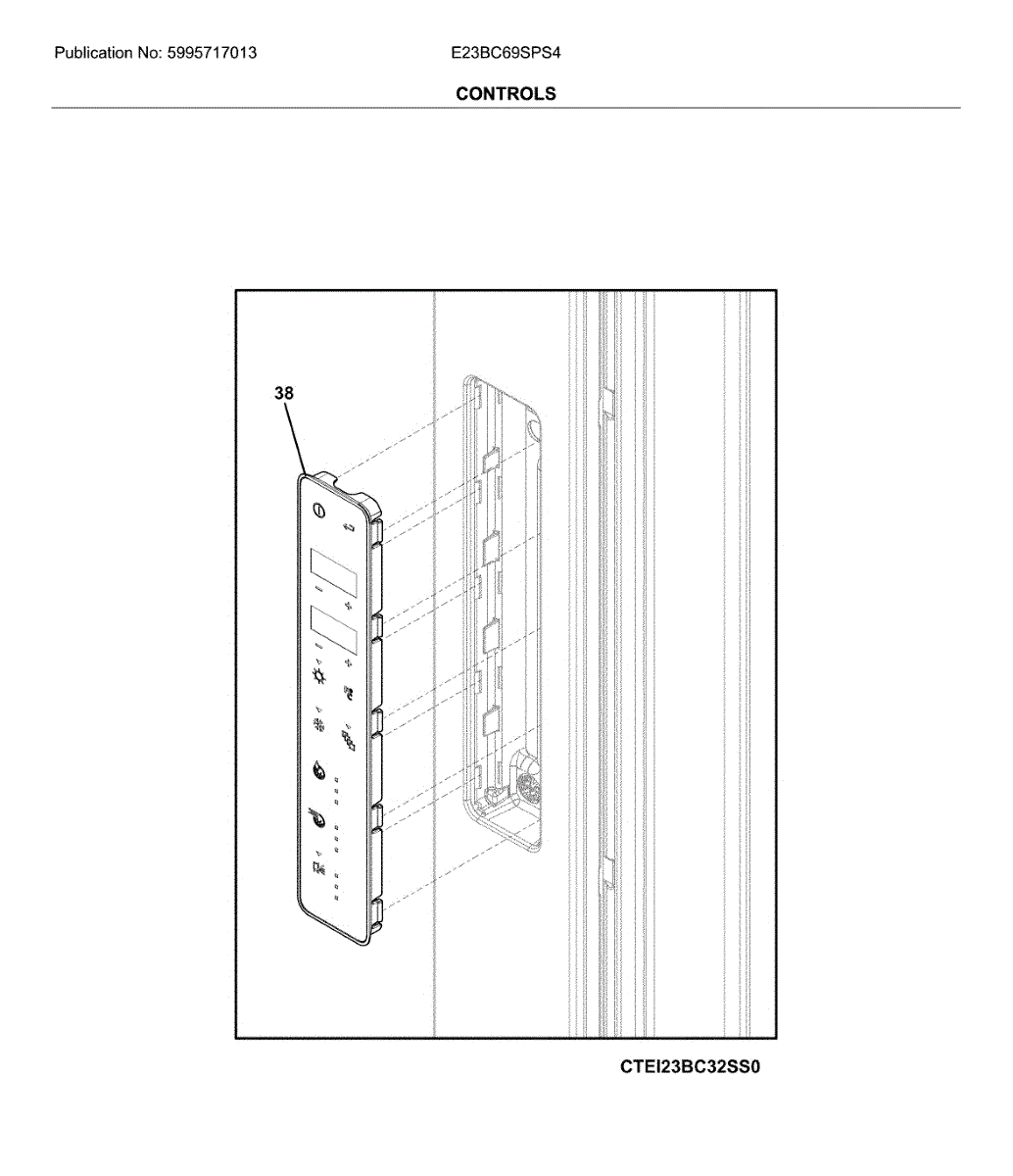 Publication No: 5995717013

E23BC69SPS4

CONTROLS

38

CTEI23BC32SS0