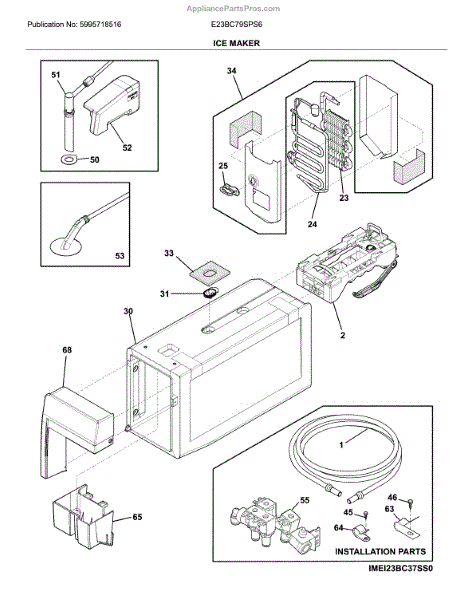 AppliancePartsPros.com

Publication No: 5995718516

E23BC79SPS6

ICE MAKER

51

52

50

53

34

25

23

24

33

31

30

2

68

65

1

55

46

45

63

64

INSTALLATION PARTS

IMEI23BC37SS0